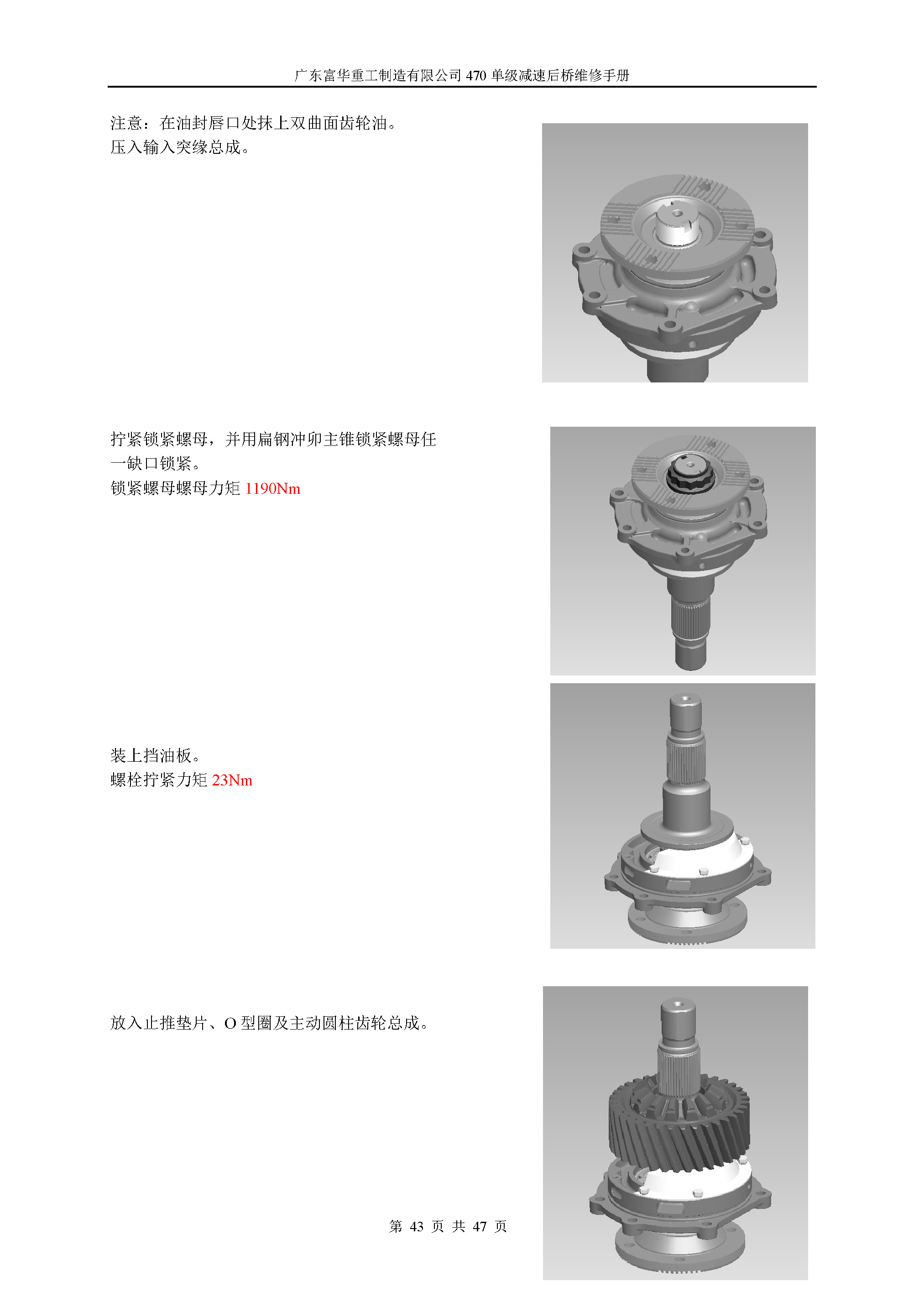 广东富华重工制造有限公司 470 单级减速后桥维修手册

注意：在油封唇口处抹上双曲面齿轮油。
压入输入突缘总成。

拧紧锁紧螺母，并用扁钢冲卯主锥锁紧螺母任一缺口锁紧。
锁紧螺母螺母力矩 1190Nm

装上挡油板。
螺栓拧紧力矩 23Nm

放入止推垫片、O 型圈及主动圆柱齿轮总成。

第 43 页 共 47 页