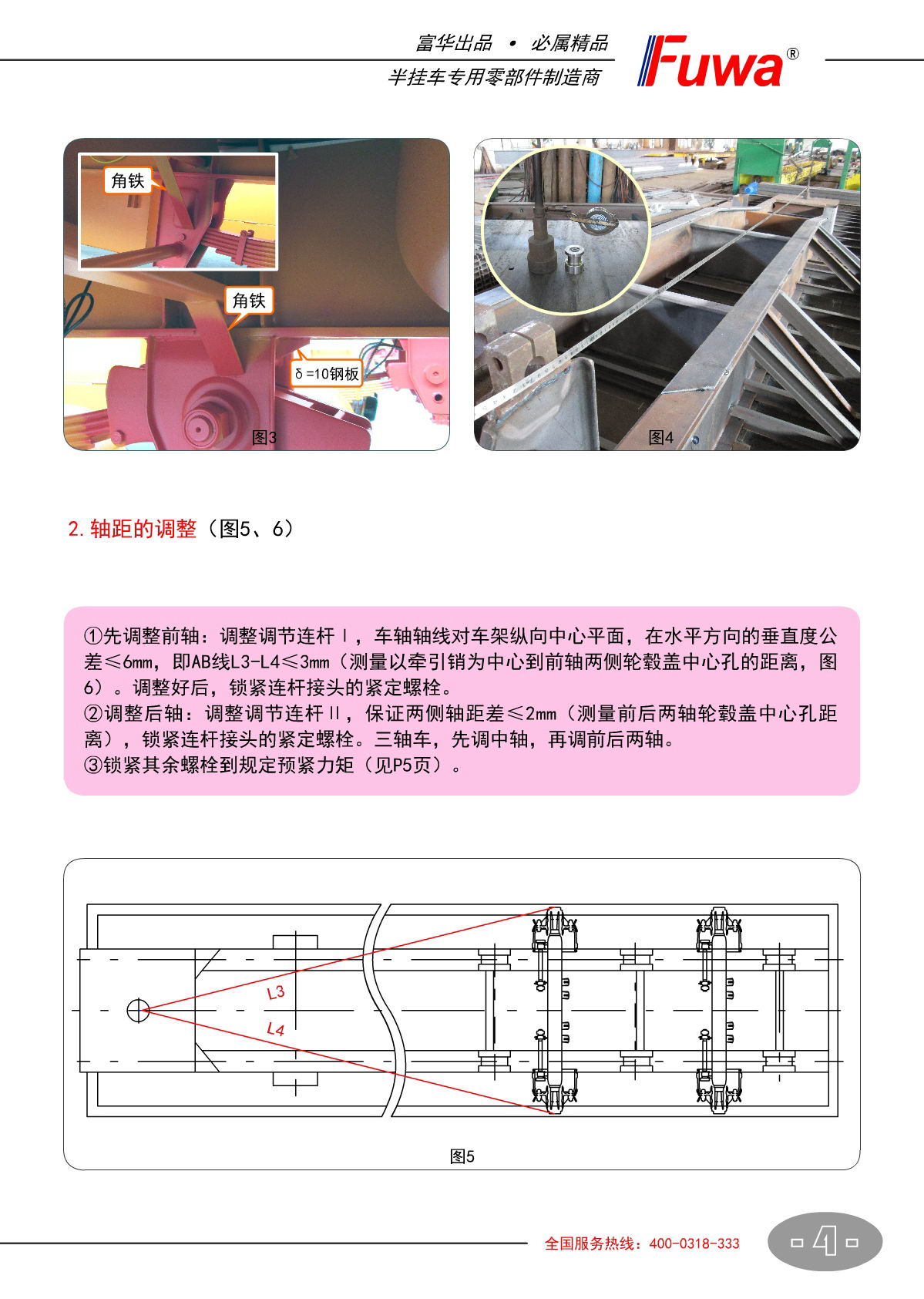 富华出品 • 必属精品
半挂车专用零部件制造商
Fuwa®

角铁
角铁
δ=10钢板
图3

图4

2. 轴距的调整（图5、6）

①先调整前轴：调整调节连杆Ⅰ，车轴轴线对车架纵向中心平面，在水平方向的垂直度公差≤6mm，即AB线L3-L4≤3mm（测量以牵引销为中心到前轴两侧轮毂盖中心孔的距离，图6）。调整好后，锁紧连杆接头的紧定螺栓。
②调整后轴：调整调节连杆Ⅱ，保证两侧轴距差≤2mm（测量前后两轴轮毂盖中心孔距离），锁紧连杆接头的紧定螺栓。三轴车，先调中轴，再调前后两轴。
③锁紧其余螺栓到规定预紧力矩（见P5页）。

L3
L4
图5

全国服务热线：400-0318-333
4